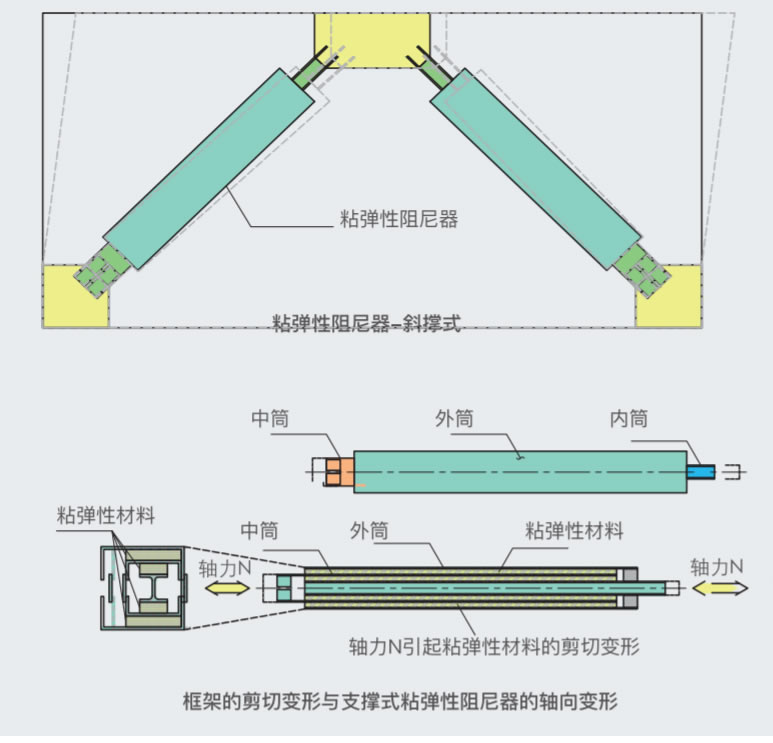 粘弹性阻尼器

粘弹性阻尼器-斜撑式

中筒

外筒

内筒

粘弹性材料

中筒

外筒

粘弹性材料

轴力N

轴力N

轴力N引起粘弹性材料的剪切变形

框架的剪切变形与支撑式粘弹性阻尼器的轴向变形