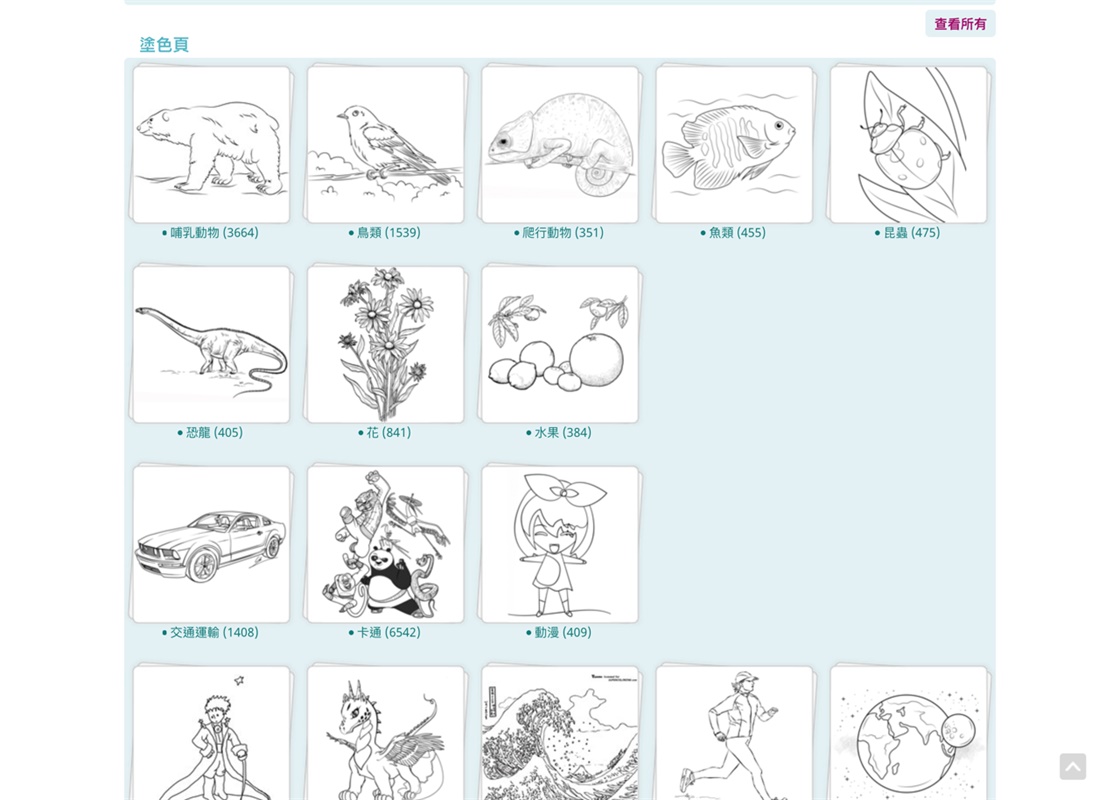 查看所有

塗色頁

• 哺乳動物 (3664)
• 鳥類 (1539)
• 爬行動物 (351)
• 魚類 (455)
• 昆蟲 (475)

• 恐龍 (405)
• 花 (841)
• 水果 (384)

• 交通運輸 (1408)
• 卡通 (6542)
• 動漫 (409)