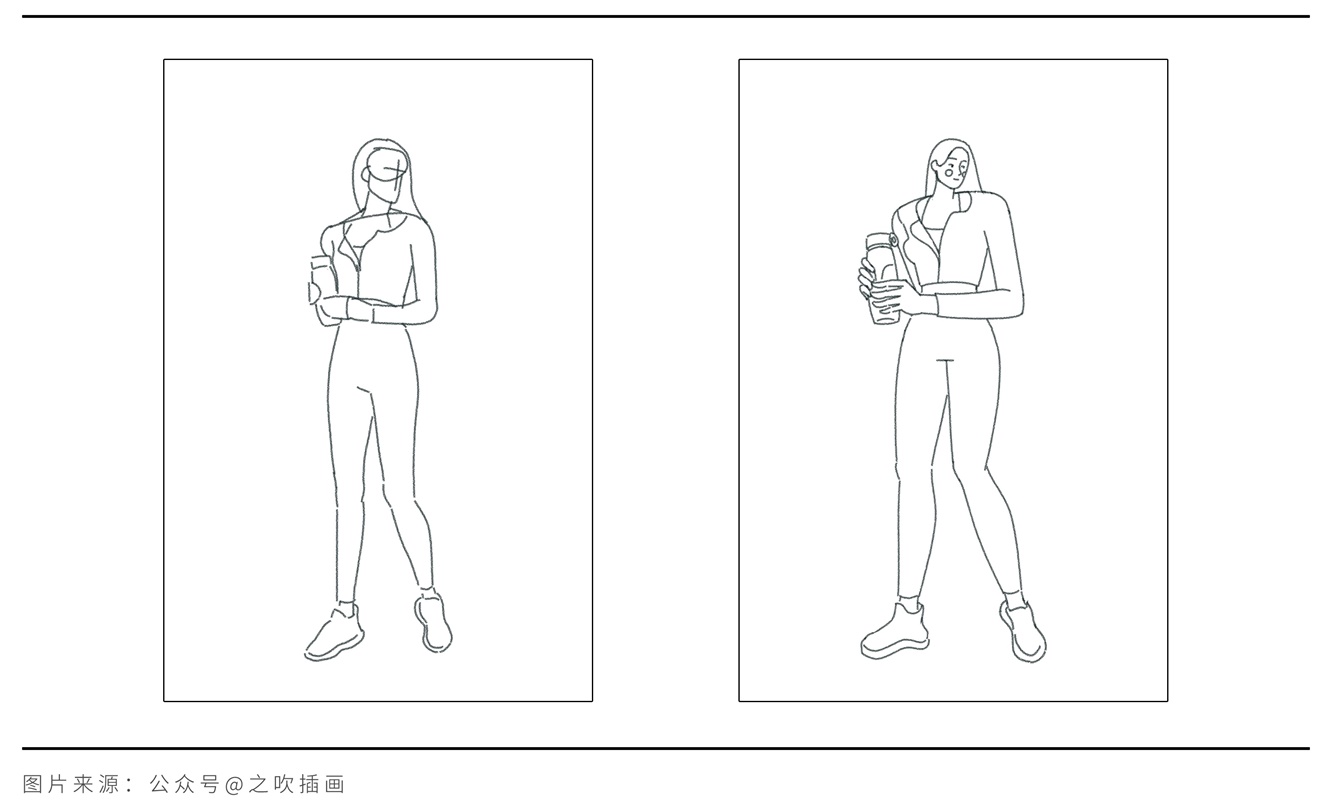 图片来源：公众号@之吹插画