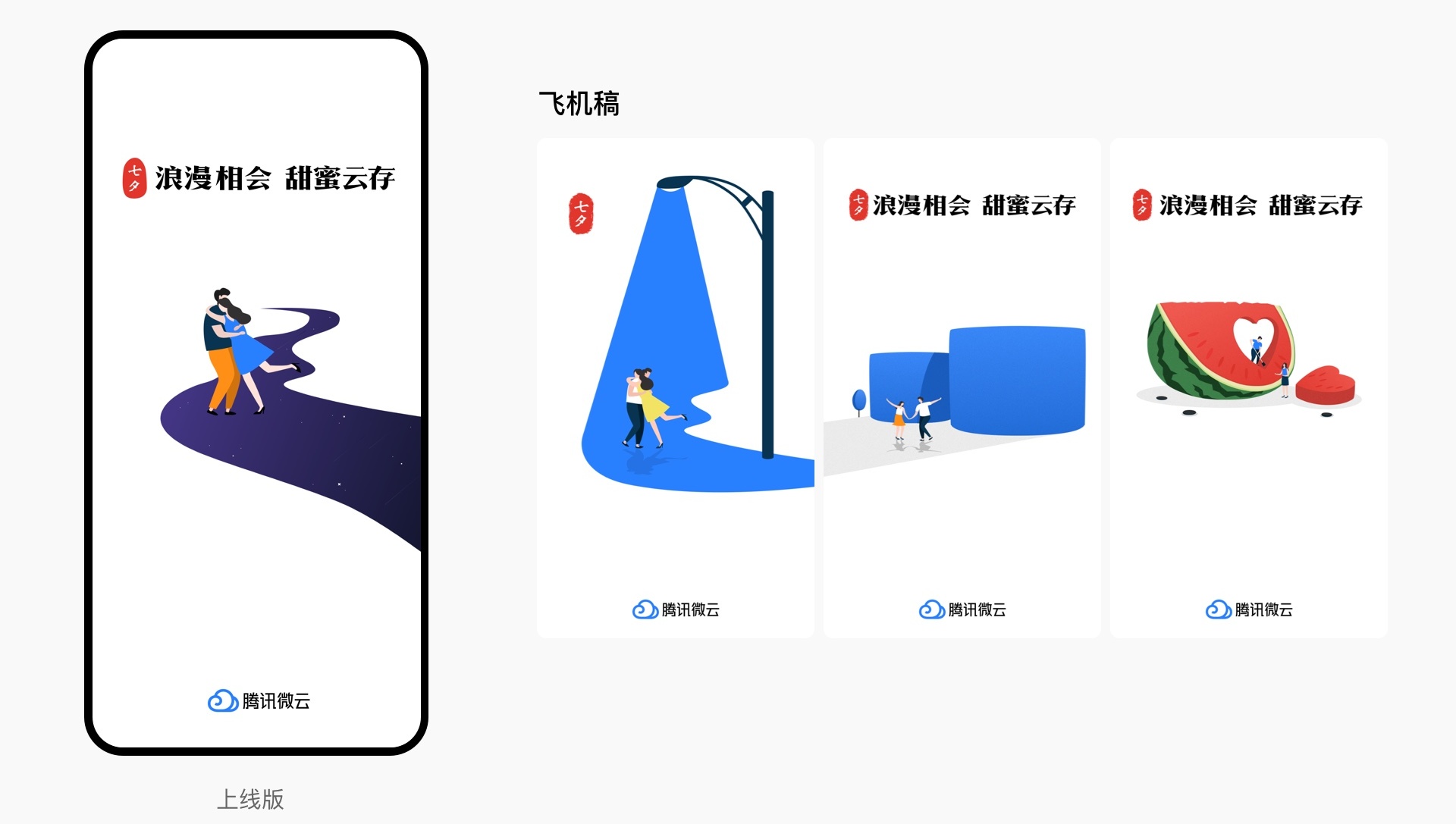 七夕 浪漫相会 甜蜜云存

腾讯微云

上线版

飞机稿

七夕

腾讯微云

七夕 浪漫相会 甜蜜云存

腾讯微云

七夕 浪漫相会 甜蜜云存

腾讯微云