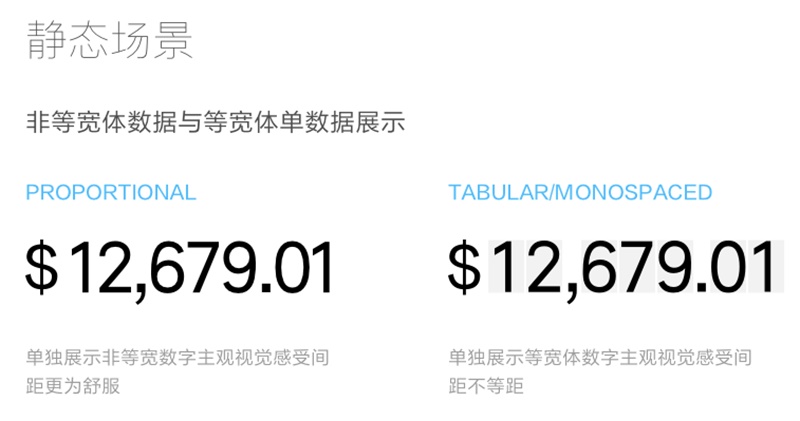 静态场景

非等宽体数据与等宽体单数据展示

PROPORTIONAL

$12,679.01

单独展示非等宽数字主观视觉感受间距更为舒服

TABULAR/MONOSPACED

$12,679.01

单独展示等宽体数字主观视觉感受间距不等距